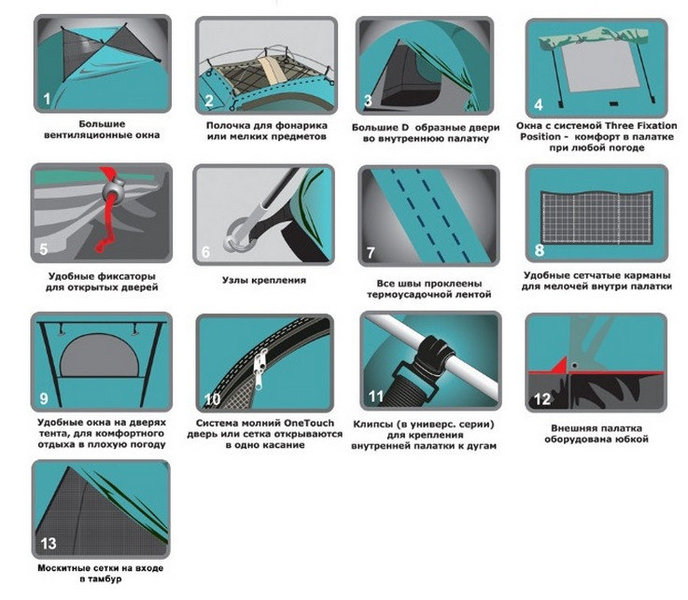 1
Большие вентиляционные окна

2
Полочка для фонарика или мелких предметов

3
Большие D образные двери во внутреннюю палатку

4
Окна с системой Three Fixation Position - комфорт в палатке при любой погоде

5
Удобные фиксаторы для открытых дверей

6
Узлы крепления

7
Все швы проклеены термоусадочной лентой

8
Удобные сетчатые карманы для мелочей внутри палатки

9
Удобные окна на дверях тента, для комфортного отдыха в плохую погоду

10
Система молний OneTouch дверь или сетка открываются в одно касание

11
Клипсы (в универс. серии) для крепления внутренней палатки к дугам

12
Внешняя палатка оборудована юбкой

13
Москитные сетки на входе в тамбур